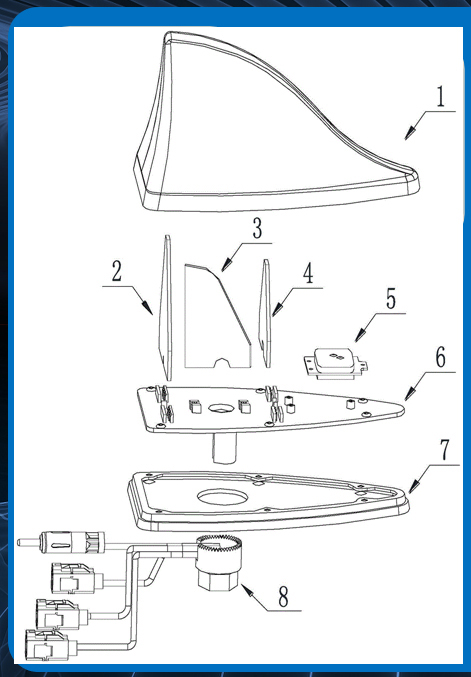 1
3
2
4
5
6
7
8